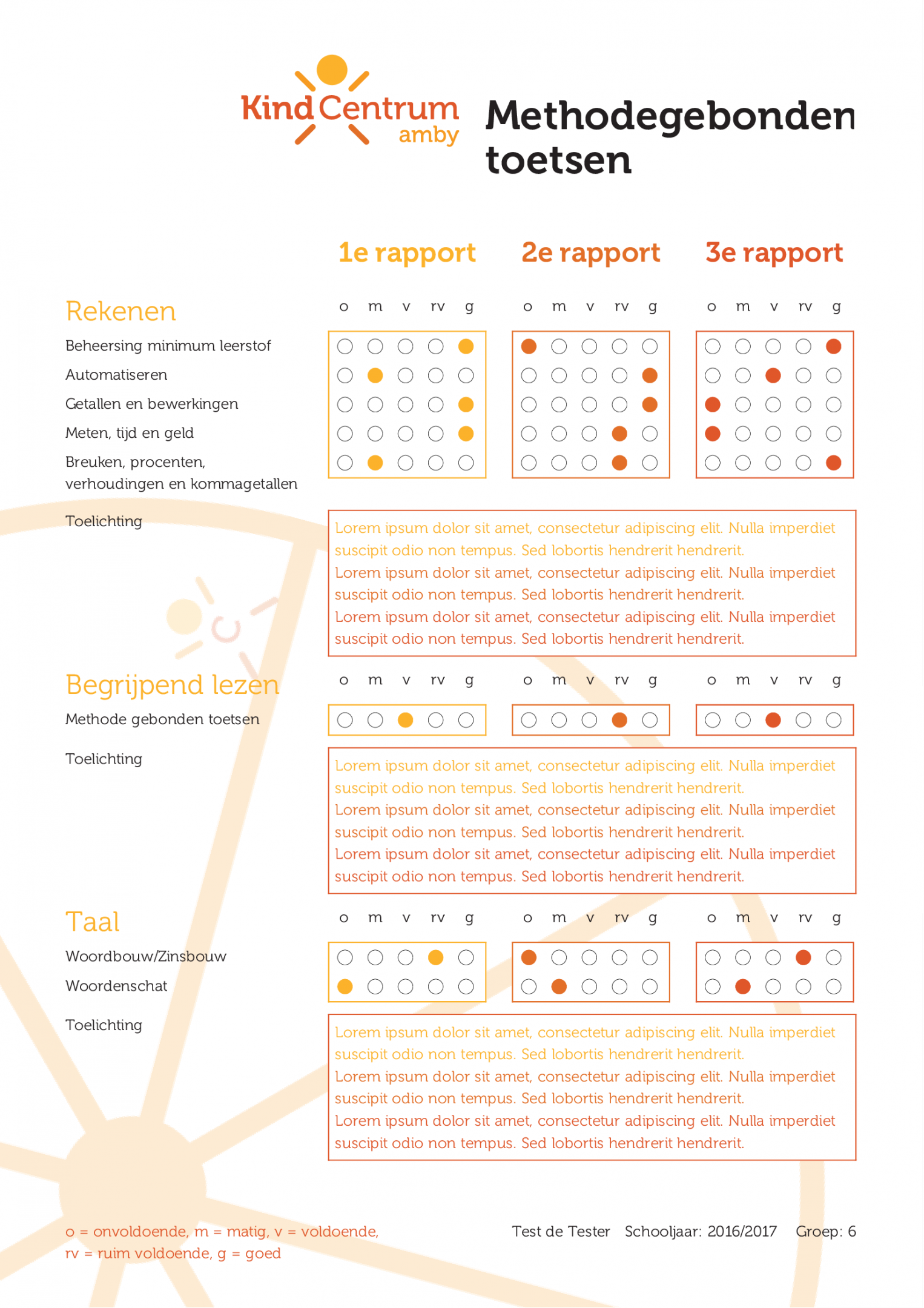 KindCentrum amby

Methodegebonden toetsen

1e rapport

2e rapport

3e rapport

Rekenen

o m v rv g

o m v rv g

o m v rv g

Beheersing minimum leerstof

Automatiseren

Getallen en bewerkingen

Meten, tijd en geld

Breuken, procenten, verhoudingen en kommagetallen

Toelichting

Lorem ipsum dolor sit amet, consectetur adipiscing elit. Nulla imperdiet suscipit odio non tempus. Sed lobortis hendrerit hendrerit.
Lorem ipsum dolor sit amet, consectetur adipiscing elit. Nulla imperdiet suscipit odio non tempus. Sed lobortis hendrerit hendrerit.
Lorem ipsum dolor sit amet, consectetur adipiscing elit. Nulla imperdiet suscipit odio non tempus. Sed lobortis hendrerit hendrerit.

Begrijpend lezen

o m v rv g

o m v rv g

o m v rv g

Methode gebonden toetsen

Toelichting

Lorem ipsum dolor sit amet, consectetur adipiscing elit. Nulla imperdiet suscipit odio non tempus. Sed lobortis hendrerit hendrerit.
Lorem ipsum dolor sit amet, consectetur adipiscing elit. Nulla imperdiet suscipit odio non tempus. Sed lobortis hendrerit hendrerit.
Lorem ipsum dolor sit amet, consectetur adipiscing elit. Nulla imperdiet suscipit odio non tempus. Sed lobortis hendrerit hendrerit.

Taal

o m v rv g

o m v rv g

o m v rv g

Woordbouw/Zinsbouw

Woordenschat

Toelichting

Lorem ipsum dolor sit amet, consectetur adipiscing elit. Nulla imperdiet suscipit odio non tempus. Sed lobortis hendrerit hendrerit.
Lorem ipsum dolor sit amet, consectetur adipiscing elit. Nulla imperdiet suscipit odio non tempus. Sed lobortis hendrerit hendrerit.
Lorem ipsum dolor sit amet, consectetur adipiscing elit. Nulla imperdiet suscipit odio non tempus. Sed lobortis hendrerit hendrerit.

o = onvoldoende, m = matig, v = voldoende, rv = ruim voldoende, g = goed

Test de Tester Schooljaar: 2016/2017 Groep: 6